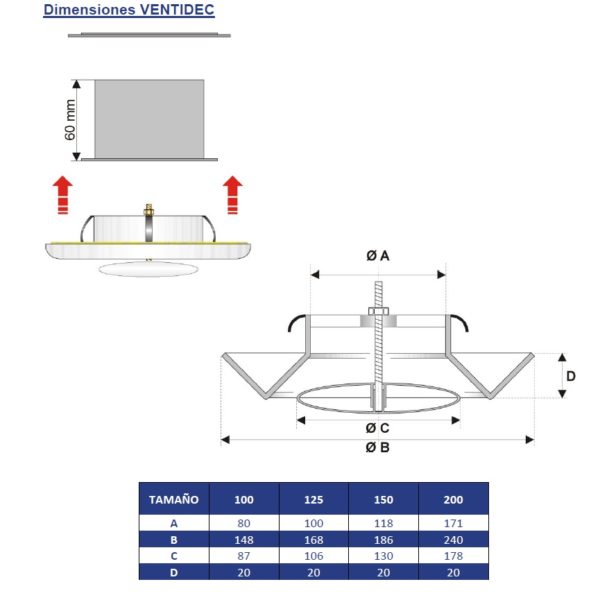 Dimensiones VENTIDEC

60 mm

Ø A

D

Ø C

Ø B

| TAMAÑO | 100 | 125 | 150 | 200 |
|---|---|---|---|---|
| A | 80 | 100 | 118 | 171 |
| B | 148 | 168 | 186 | 240 |
| C | 87 | 106 | 130 | 178 |
| D | 20 | 20 | 20 | 20 |